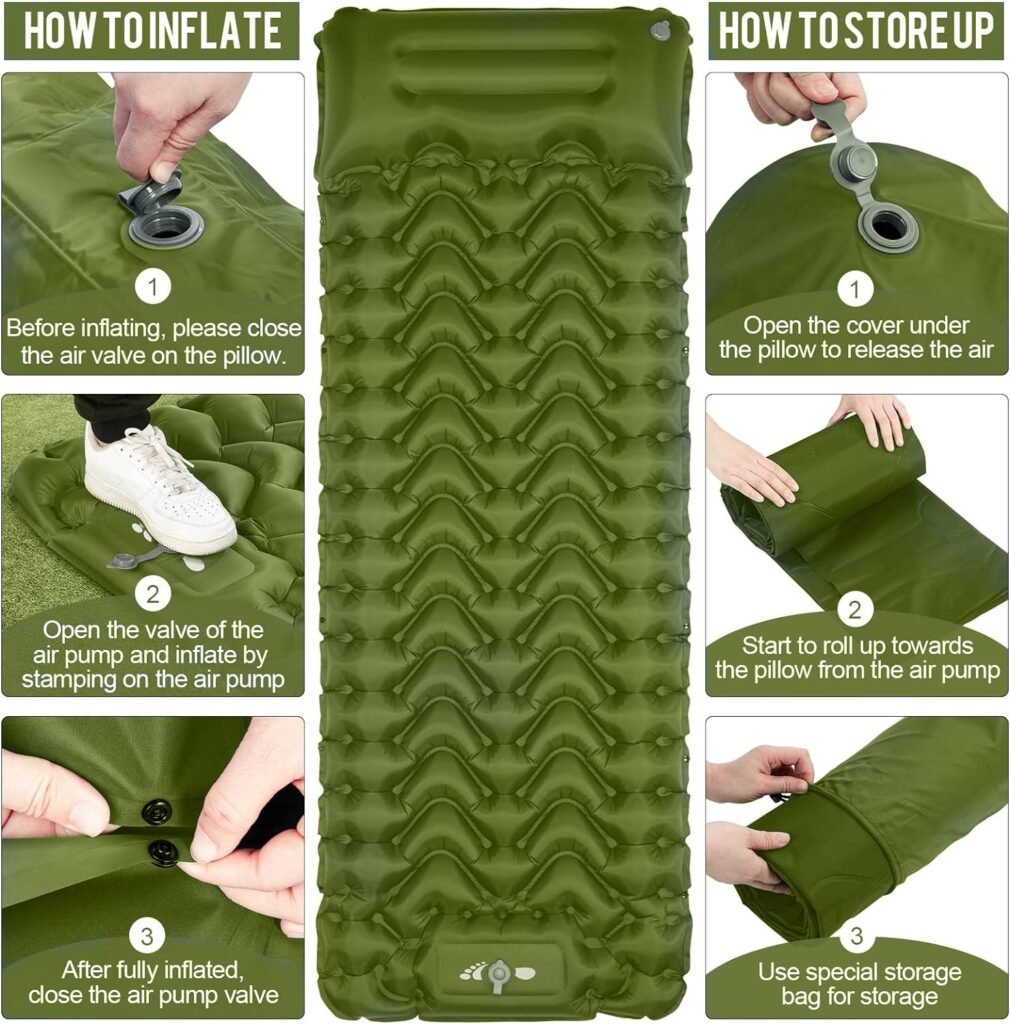 HOW TO INFLATE

1
Before inflating, please close the air valve on the pillow.

2
Open the valve of the air pump and inflate by stamping on the air pump

3
After fully inflated, close the air pump valve

HOW TO STORE UP

1
Open the cover under the pillow to release the air

2
Start to roll up towards the pillow from the air pump

3
Use special storage bag for storage